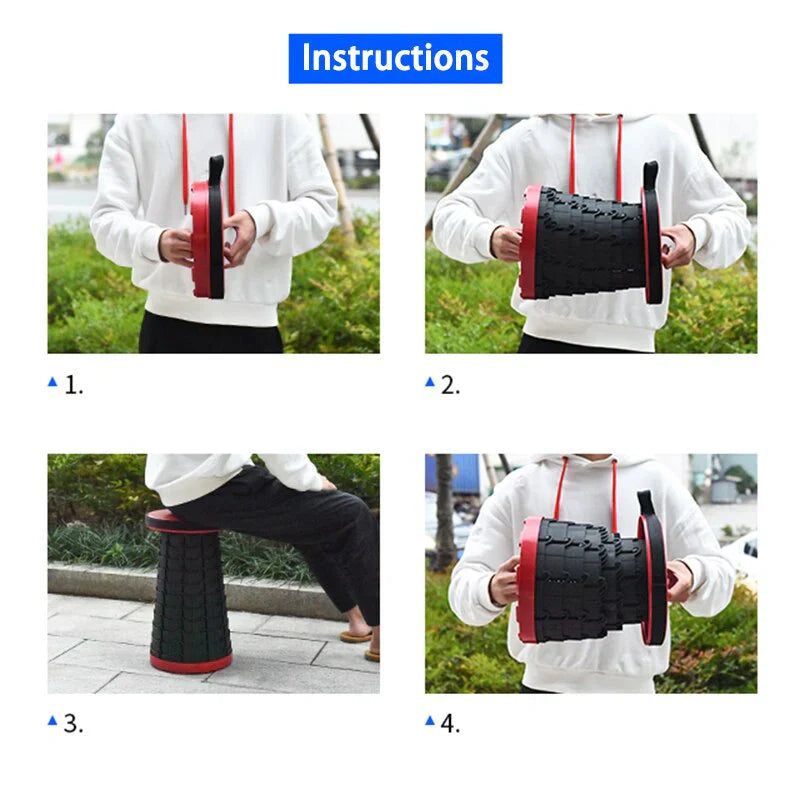 Instructions

▲ 1.

▲ 2.

▲ 3.

▲ 4.