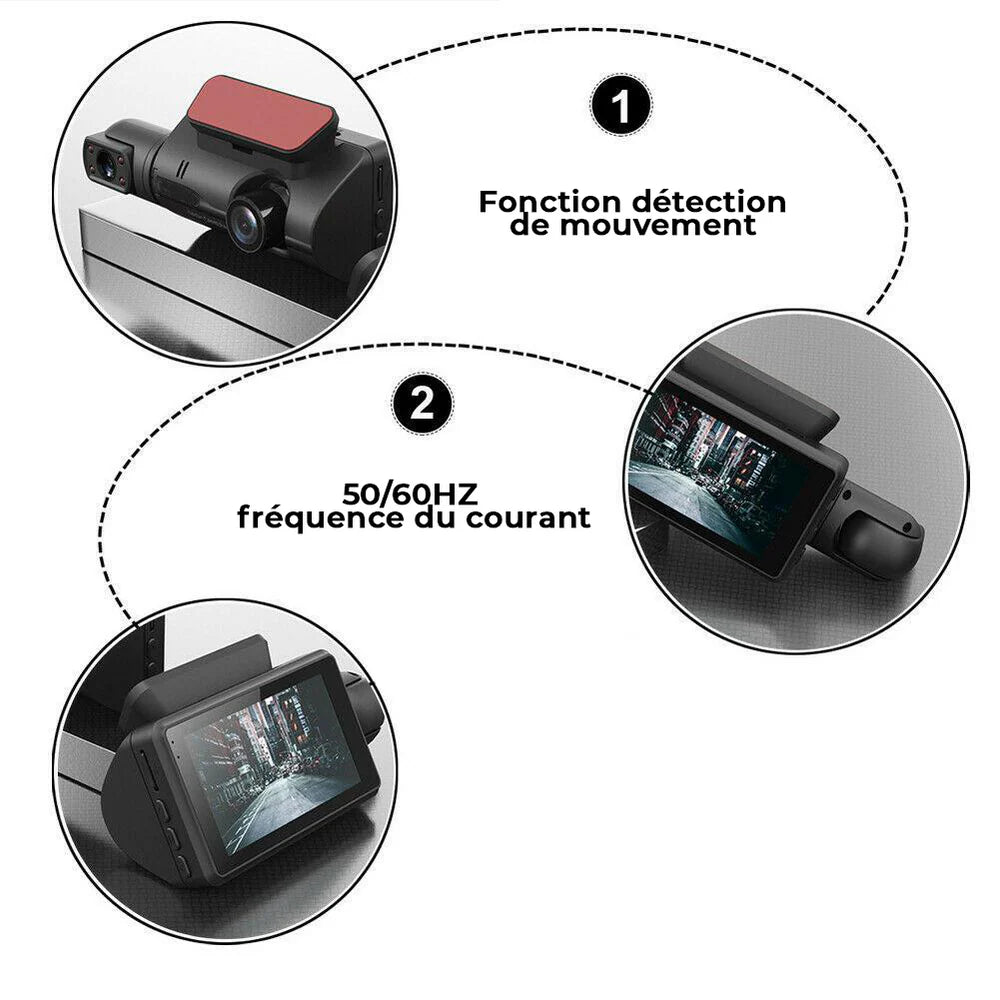 1

Fonction détection de mouvement

2

50/60HZ
fréquence du courant