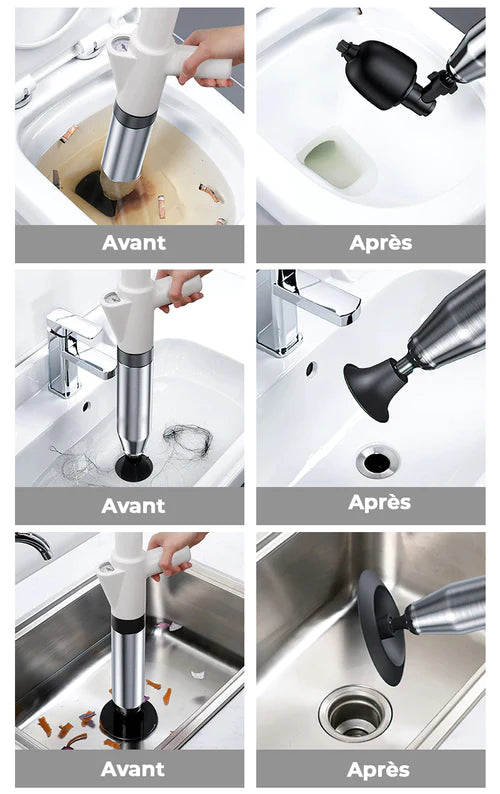 Avant

Après

Avant

Après

Avant

Après