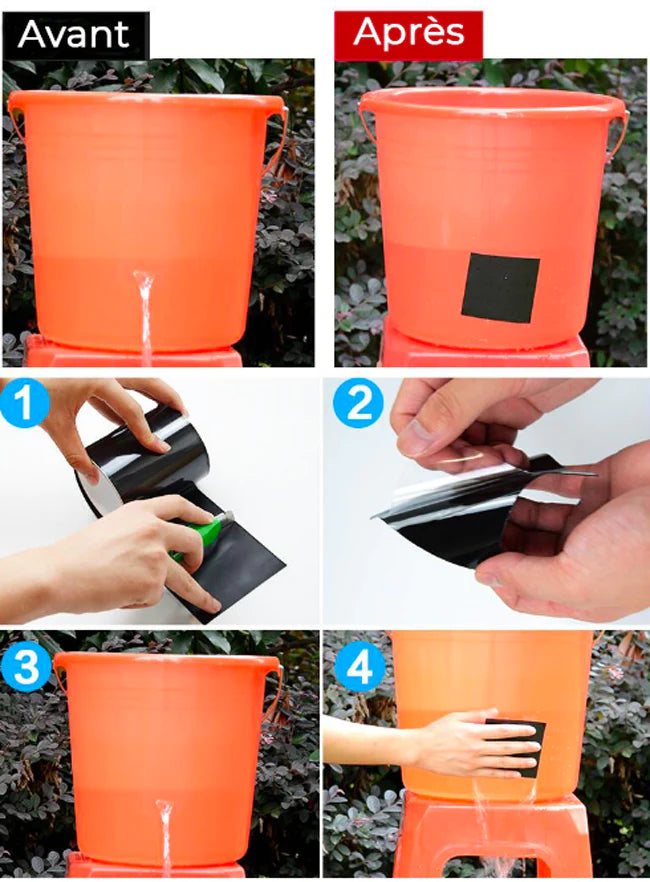 Avant

Après

1

2

3

4