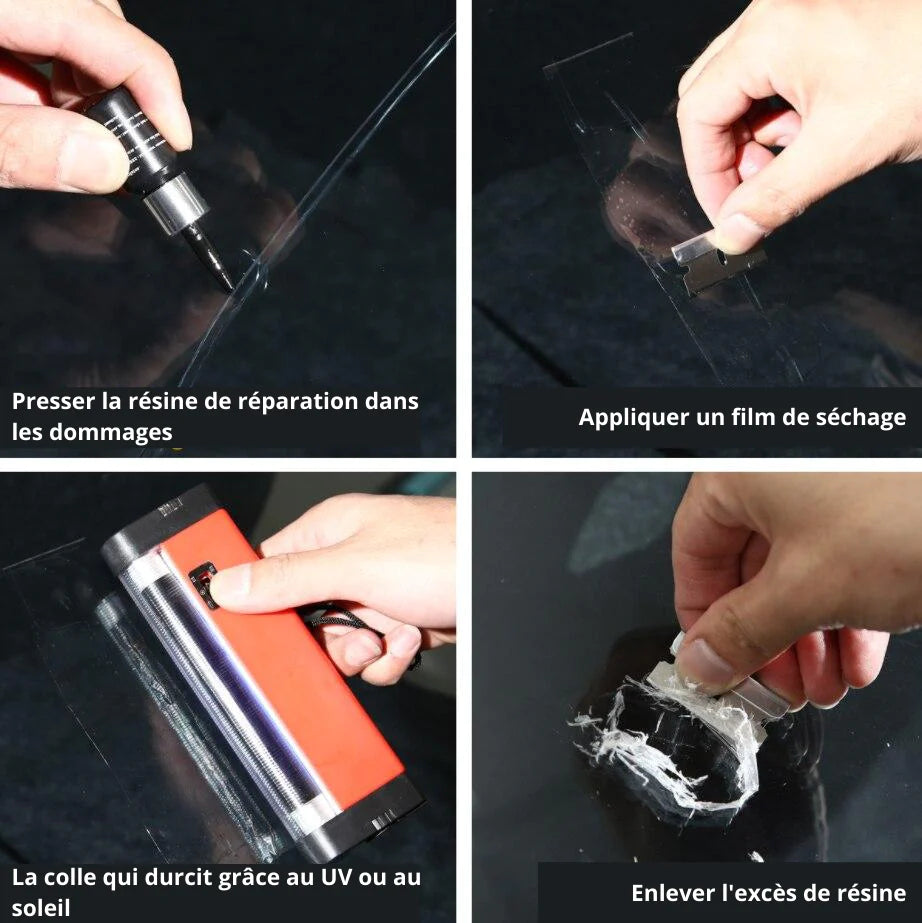 Presser la résine de réparation dans les dommages

Appliquer un film de séchage

La colle qui durcit grâce au UV ou au soleil

Enlever l'excès de résine