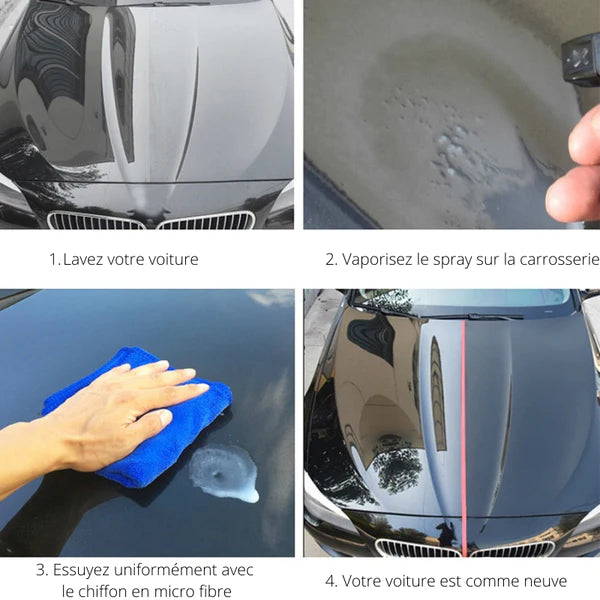 1. Lavez votre voiture

2. Vaporisez le spray sur la carrosserie

3. Essuyez uniformément avec le chiffon en micro fibre

4. Votre voiture est comme neuve